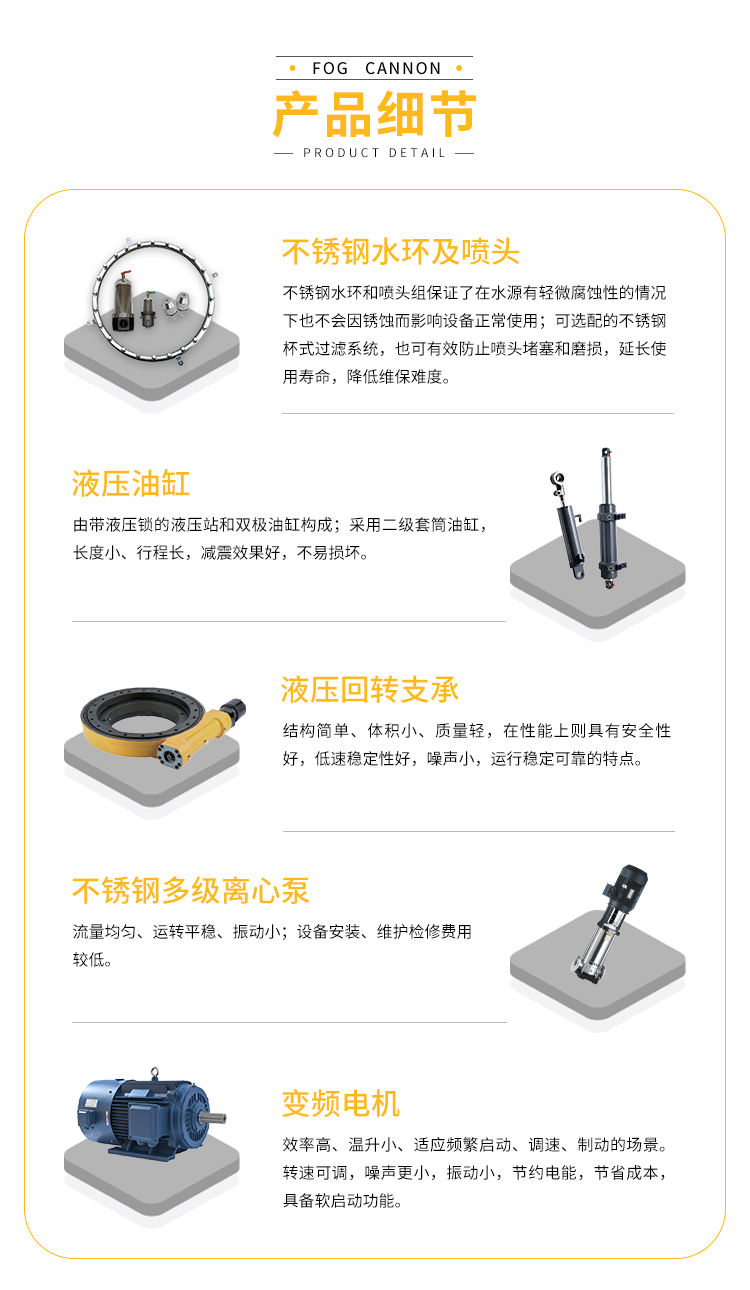 FOG CANNON

产品细节

PRODUCT DETAIL

不锈钢水环及喷头

不锈钢水环和喷头组保证了在水源有轻微腐蚀性的情况下也不会因锈蚀而影响设备正常使用；可选配的不锈钢杯式过滤系统，也可有效防止喷头堵塞和磨损，延长使用寿命，降低维保难度。

液压油缸

由带液压锁的液压站和双极油缸构成；采用二级套筒油缸，长度小、行程长，减震效果好，不易损坏。

液压回转支承

结构简单、体积小、质量轻，在性能上则具有安全性好，低速稳定性好，噪声小，运行稳定可靠的特点。

不锈钢多级离心泵

流量均匀、运转平稳、振动小；设备安装、维护检修费用较低。

变频电机

效率高、温升小、适应频繁启动、调速、制动的场景。转速可调，噪声更小，振动小，节约电能，节省成本，具备软启动功能。